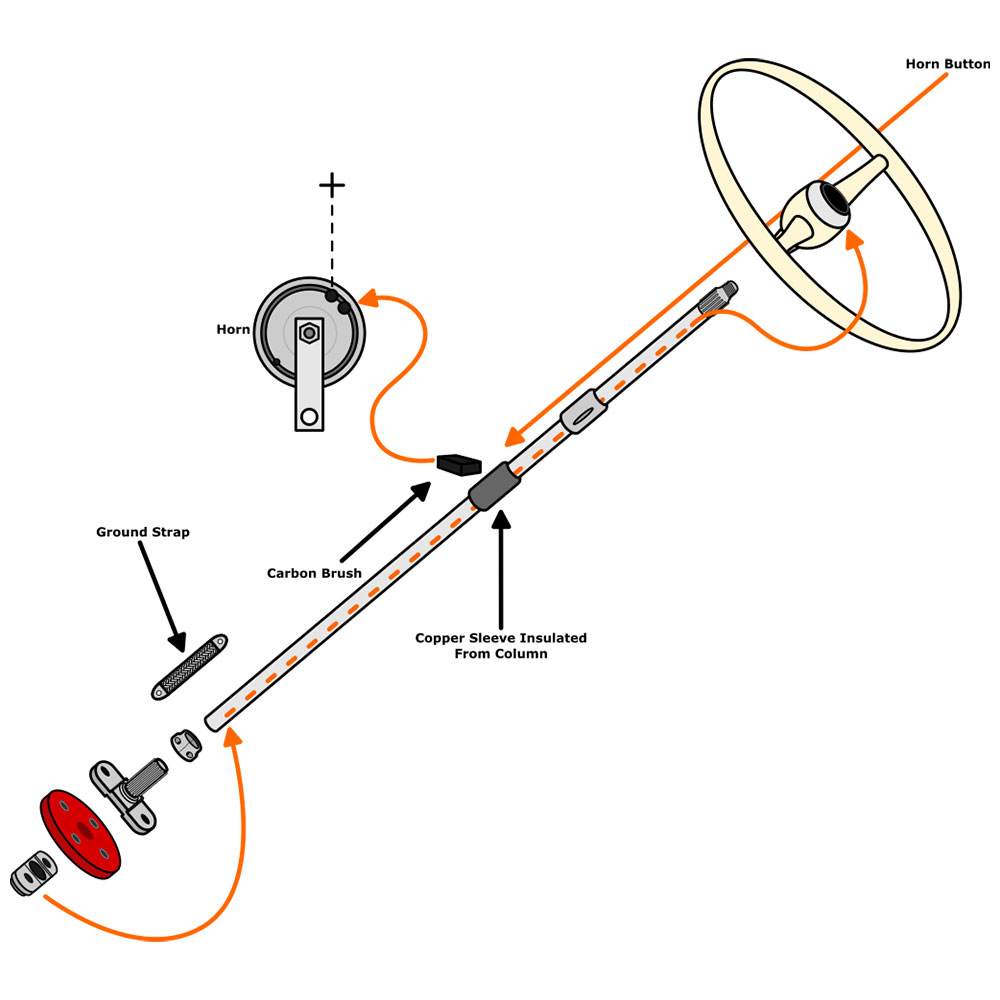 Horn Button

+

Horn

Ground Strap

Carbon Brush

Copper Sleeve Insulated From Column