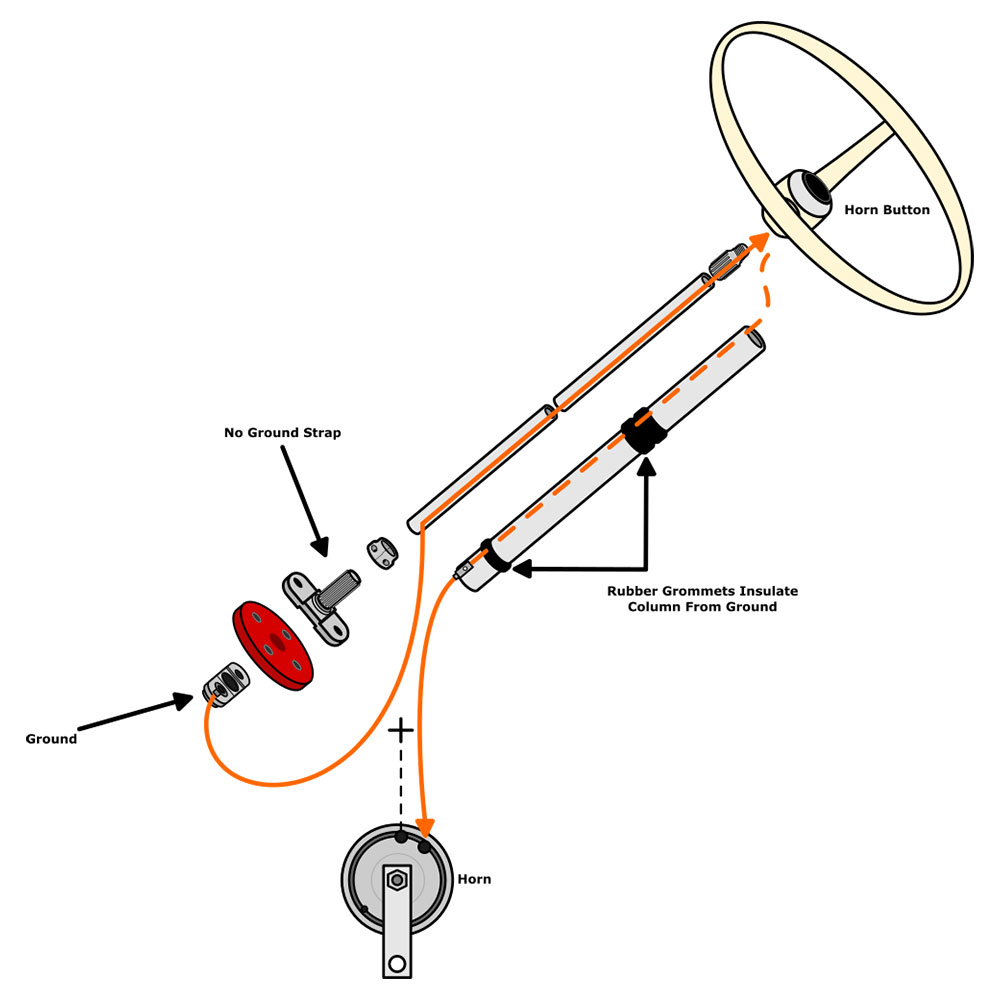 Horn Button

No Ground Strap

Rubber Grommets Insulate Column From Ground

Ground

+

Horn